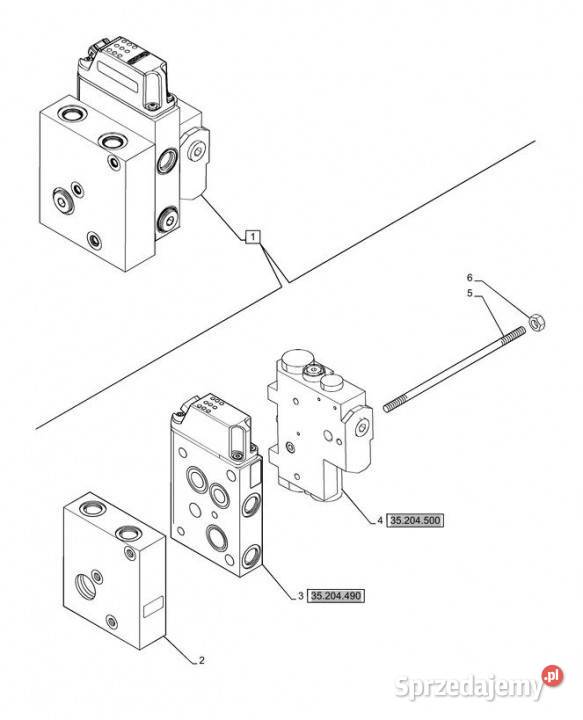 1
6
5
4 35.204.500
3 35.204.490
2
Sprzedajemy.pl