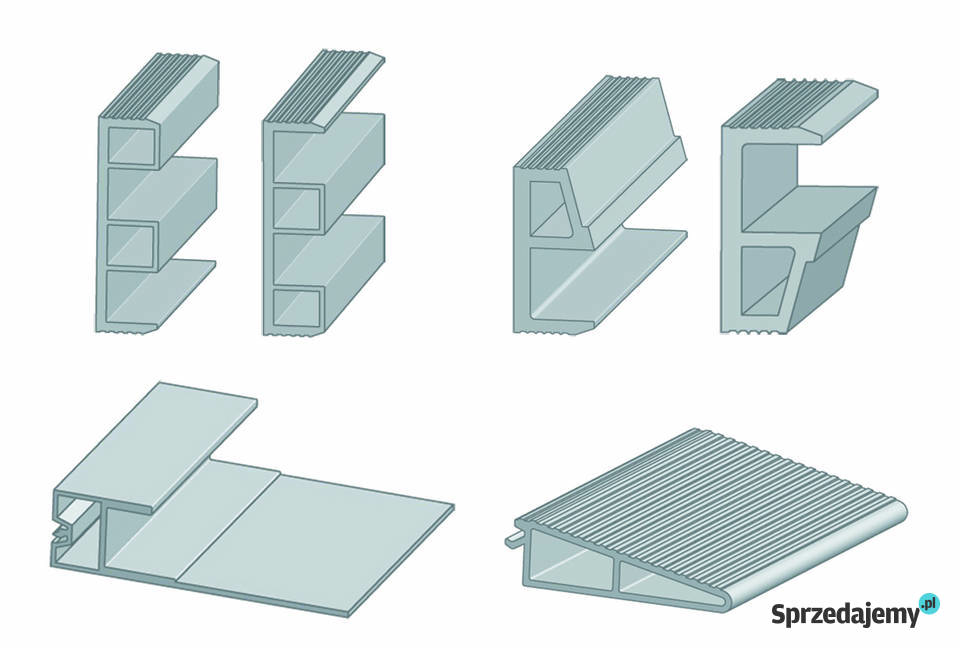 Sprzedajemy.pl