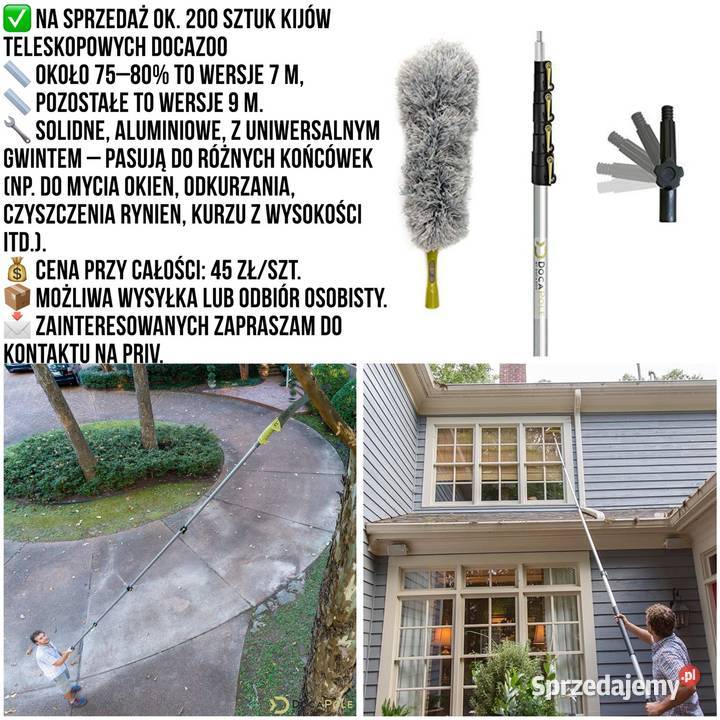 ✅ NA SPRZEDAŻ OK. 200 SZTUK KIJÓW TELESKOPOWYCH DOCAZOO
📏 OKOŁO 75–80% TO WERSJE 7 M,
📏 POZOSTAŁE TO WERSJE 9 M.
🔧 SOLIDNE, ALUMINIOWE, Z UNIWERSALNYM GWINTEM – PASUJĄ DO RÓŻNYCH KOŃCÓWEK (NP. DO MYCIA OKIEN, ODKURZANIA, CZYSZCZENIA RYNIEN, KURZU Z WYSOKOŚCI ITD.).
💰 CENA PRZY CAŁOŚCI: 45 ZŁ/SZT.
📦 MOŻLIWA WYSYŁKA LUB ODBIÓR OSOBISTY.
📩 ZAINTERESOWANYCH ZAPRASZAM DO KONTAKTU NA PRIV.

DOCAPOLE

DOCAPOLE

Sprzedajemy.pl