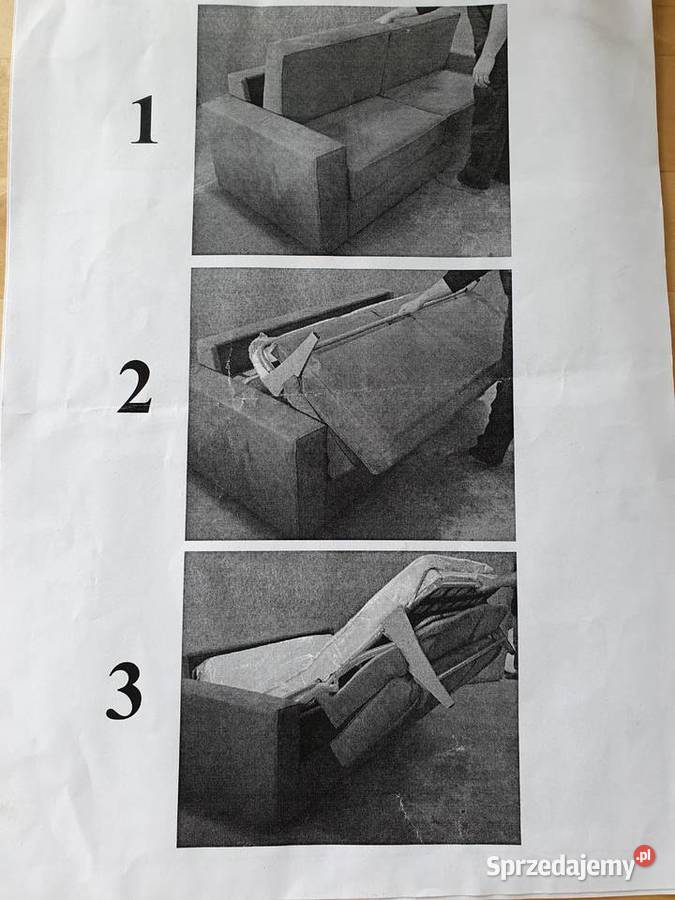 1

2

3

Sprzedajemy.pl