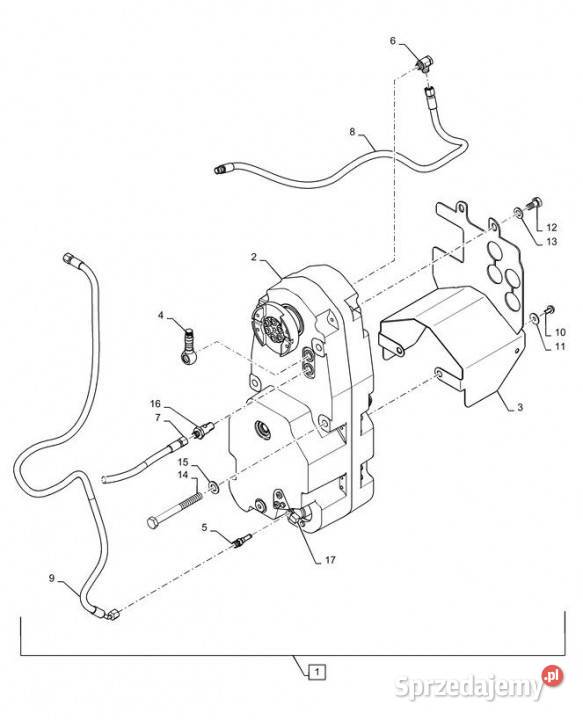 6
8
12
13
2
4
10
11
3
16
7
15
14
5
17
9
1
Sprzedajemy.pl