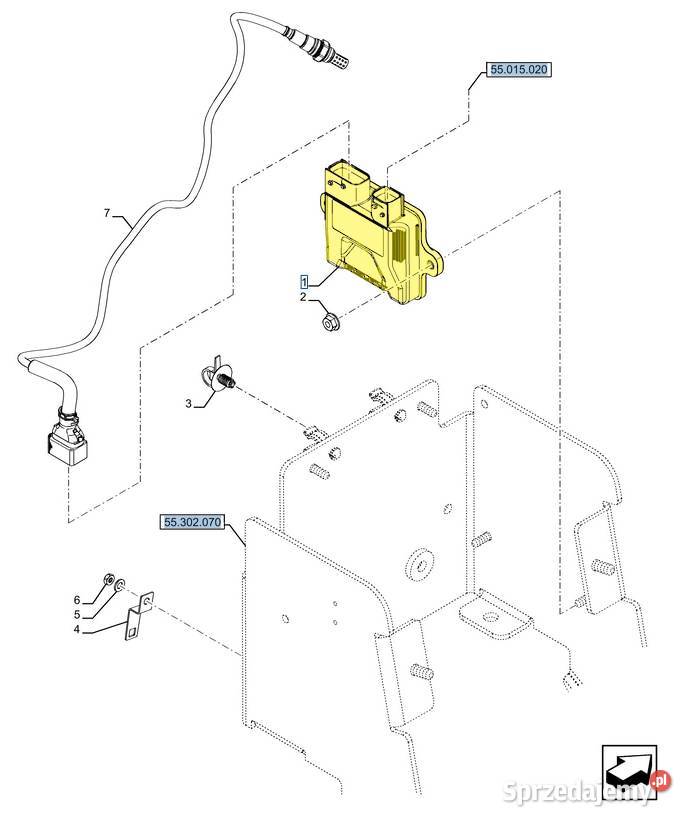 55.015.020

7

1

2

3

55.302.070

6

5

4

Sprzedajemy.pl