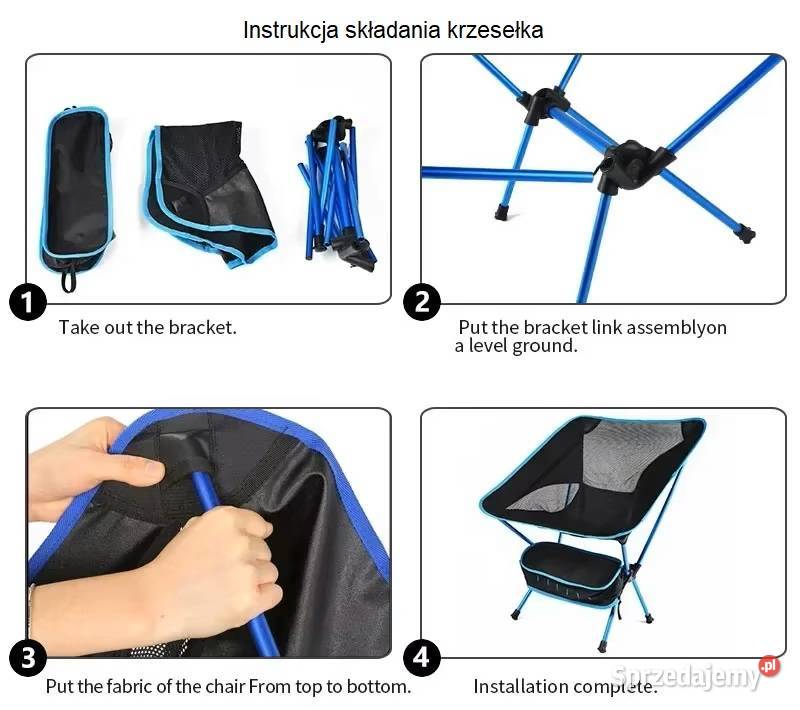 Instrukcja składania krzesełka

1

Take out the bracket.

2

Put the bracket link assemblyon a level ground.

3

Put the fabric of the chair From top to bottom.

4

Installation complete.

Sprzedajemy.pl