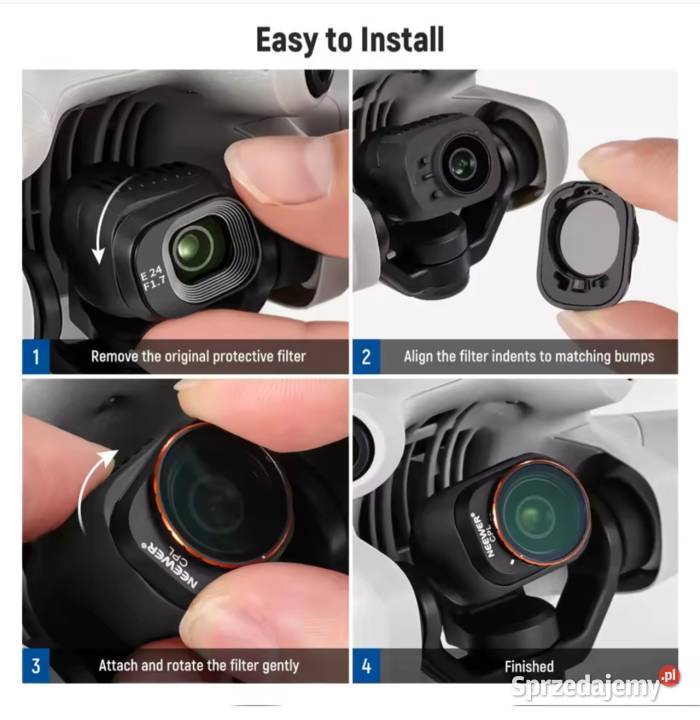 Easy to Install

E 24
F1.7

1 Remove the original protective filter

2 Align the filter indents to matching bumps

NEEWER®
CPL

3 Attach and rotate the filter gently

NEEWER®
CPL

4 Finished

Sprzedajemy.pl