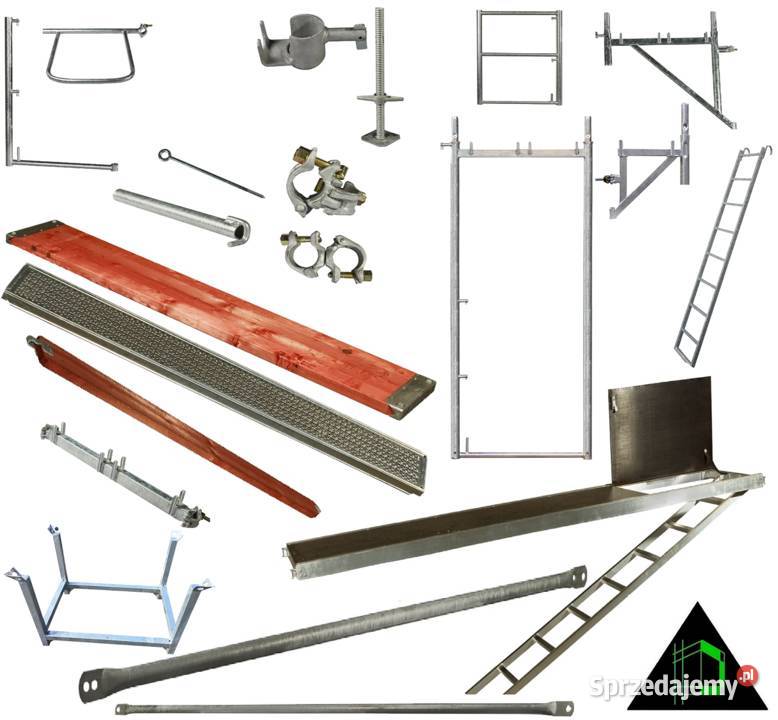 Sprzedajemy.pl