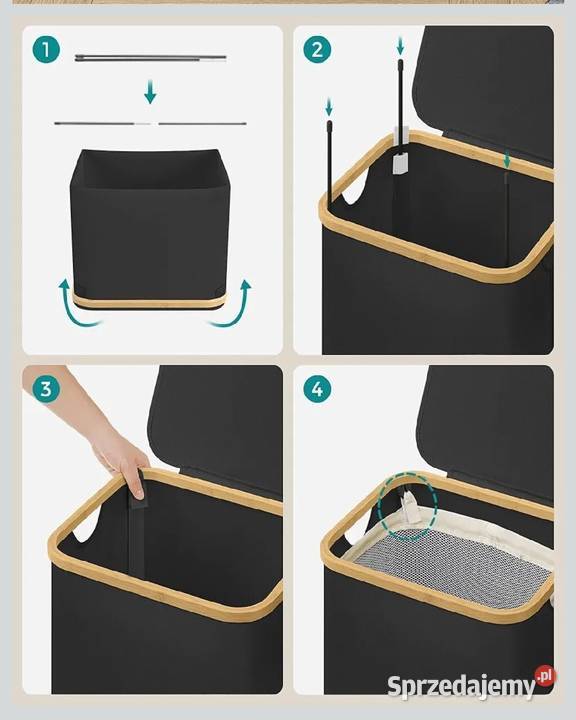 1

2

3

4

Sprzedajemy.pl