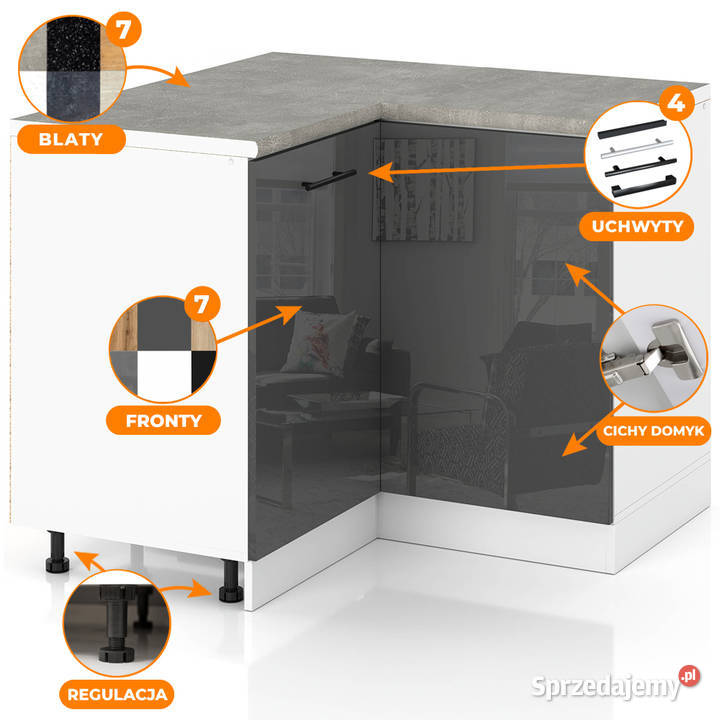 7
BLATY
4
UCHWYTY
7
FRONTY
CICHY DOMYK
REGULACJA
Sprzedajemy.pl