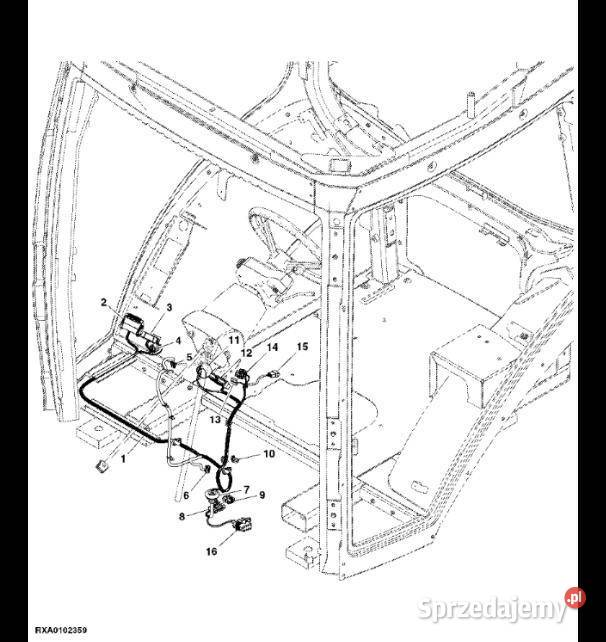 2
3
4
5
11
12
14
15
13
1
10
6
7
9
8
16
RXA0102359
Sprzedajemy.pl