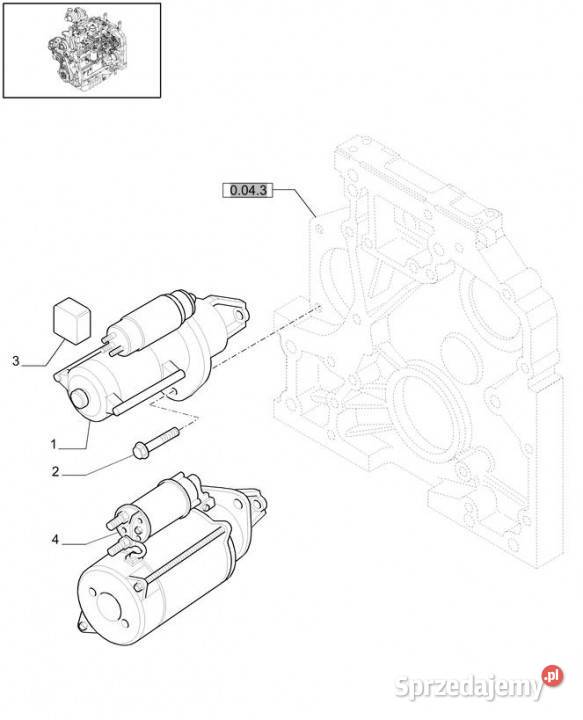 0.04.3

3

1

2

4

Sprzedajemy.pl