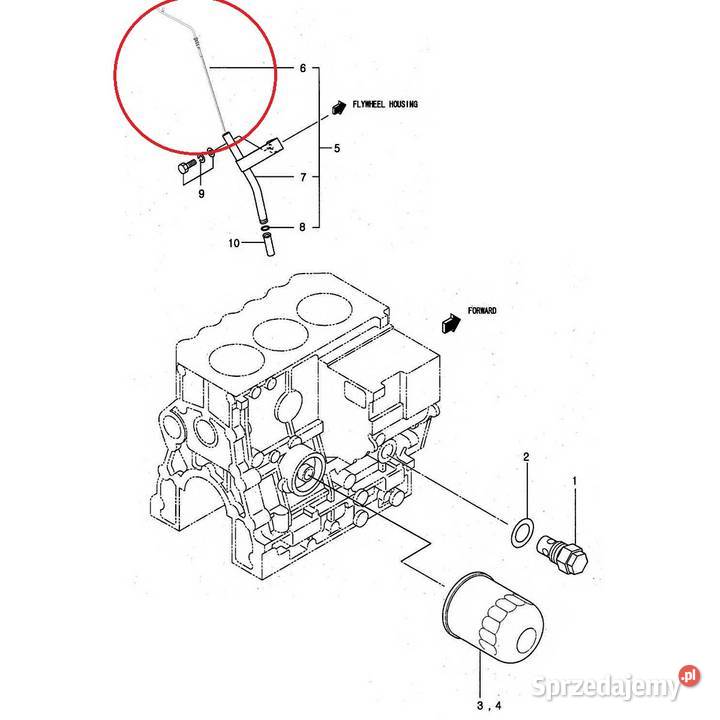 6

FLYWHEEL HOUSING

5

9

7

8

10

FORWARD

2

1

3 , 4

Sprzedajemy.pl