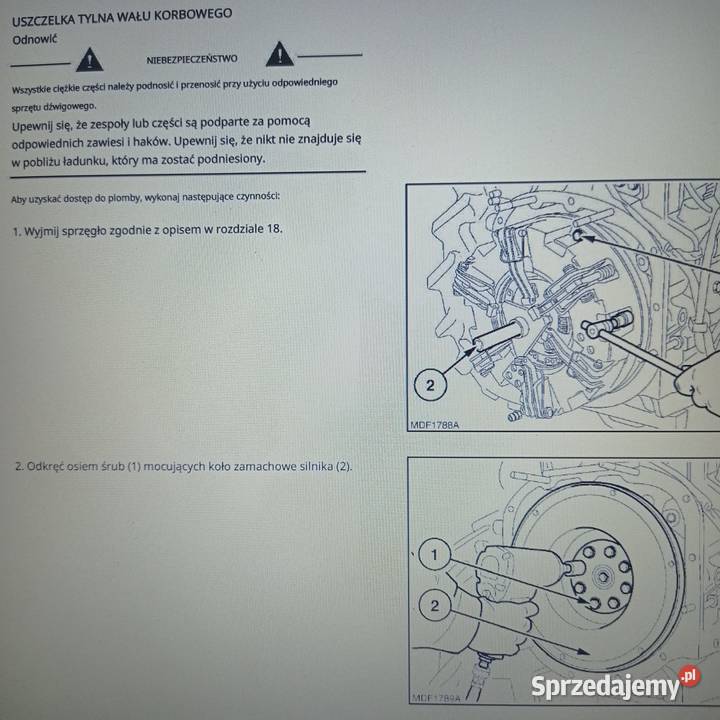 USZCZELKA TYLNA WAŁU KORBOWEGO
Odnowić

NIEBEZPIECZEŃSTWO

Wszystkie ciężkie części należy podnosić i przenosić przy użyciu odpowiedniego sprzętu dźwigowego.

Upewnij się, że zespoły lub części są podparte za pomocą odpowiednich zawiesi i haków. Upewnij się, że nikt nie znajduje się w pobliżu ładunku, który ma zostać podniesiony.

Aby uzyskać dostęp do plomby, wykonaj następujące czynności:

1. Wyjmij sprzęgło zgodnie z opisem w rozdziale 18.

2

MDF1788A

2. Odkręć osiem śrub (1) mocujących koło zamachowe silnika (2).

1

2

MDF1789A

Sprzedajemy.pl