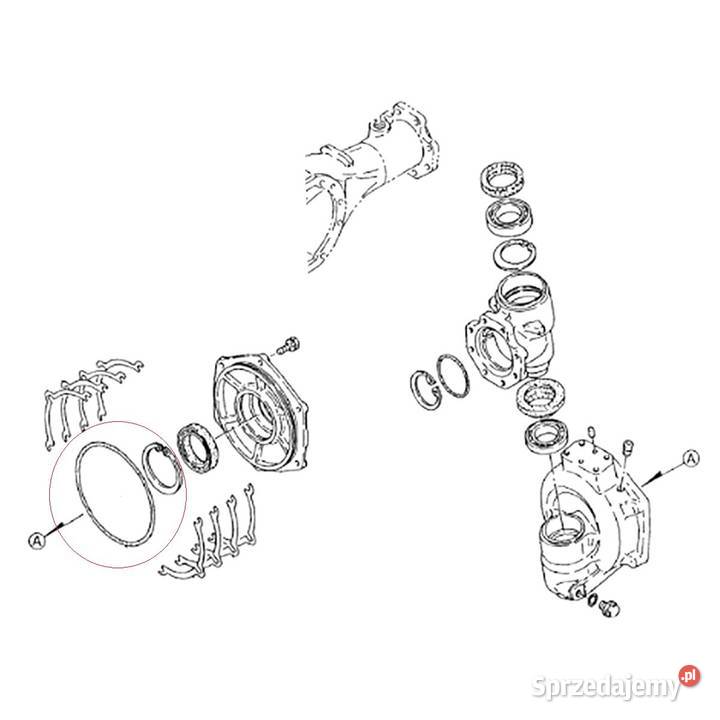 A
A
Sprzedajemy.pl