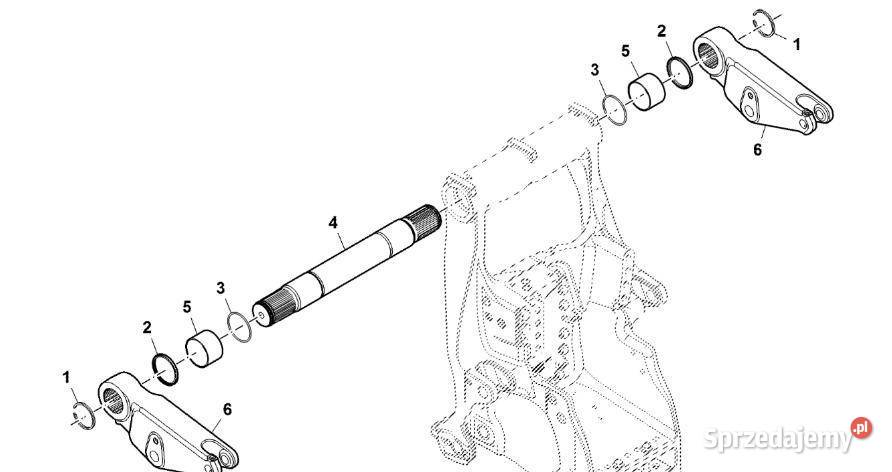 1
2
5
3
6
4
3
5
2
1
6
Sprzedajemy.pl