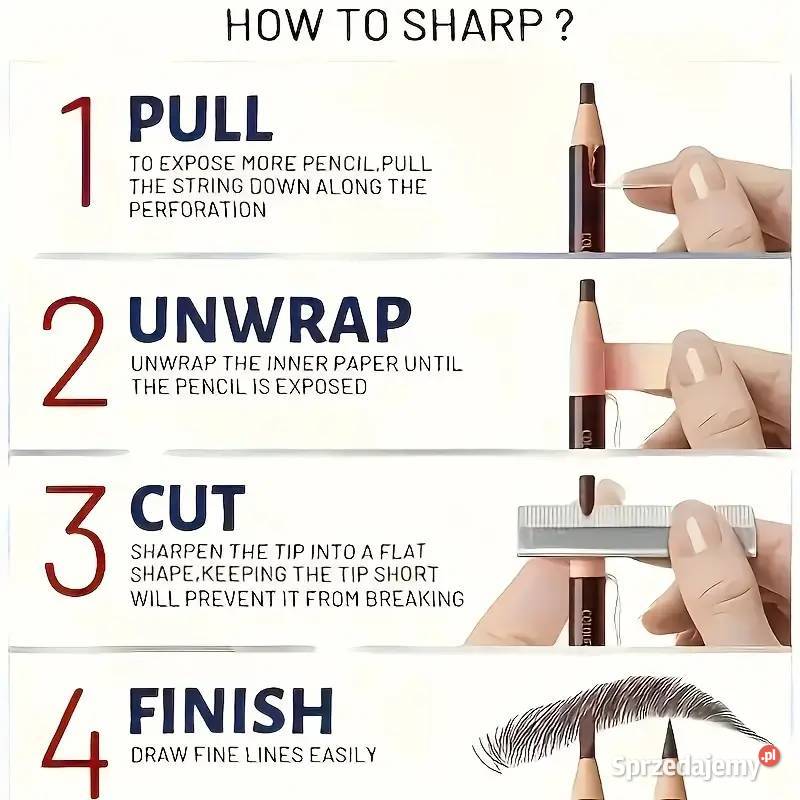 HOW TO SHARP ?

1 PULL
TO EXPOSE MORE PENCIL,PULL THE STRING DOWN ALONG THE PERFORATION

2 UNWRAP
UNWRAP THE INNER PAPER UNTIL THE PENCIL IS EXPOSED

3 CUT
SHARPEN THE TIP INTO A FLAT SHAPE,KEEPING THE TIP SHORT WILL PREVENT IT FROM BREAKING

4 FINISH
DRAW FINE LINES EASILY

Sprzedajemy.pl