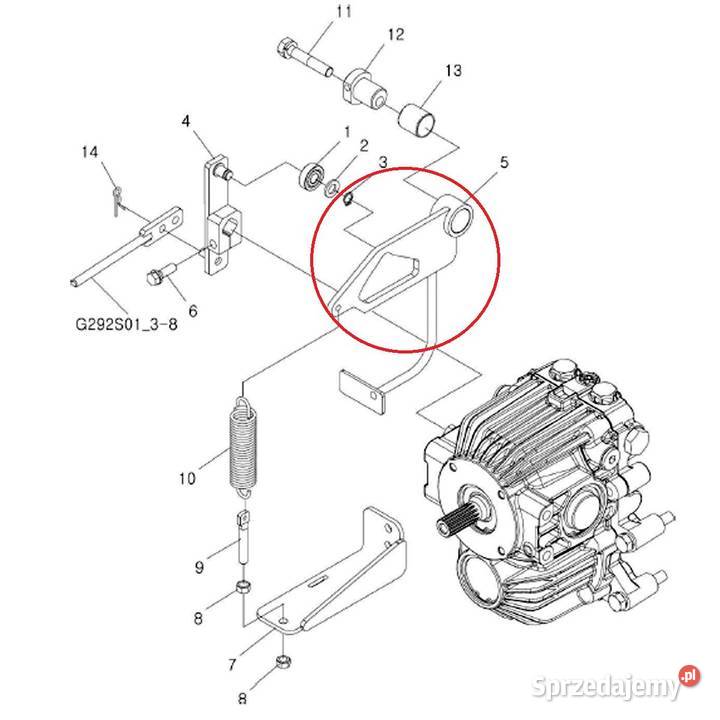 11
12
13
4
1
2
3
5
14
6
G292S01_3-8
10
9
8
7
8
Sprzedajemy.pl