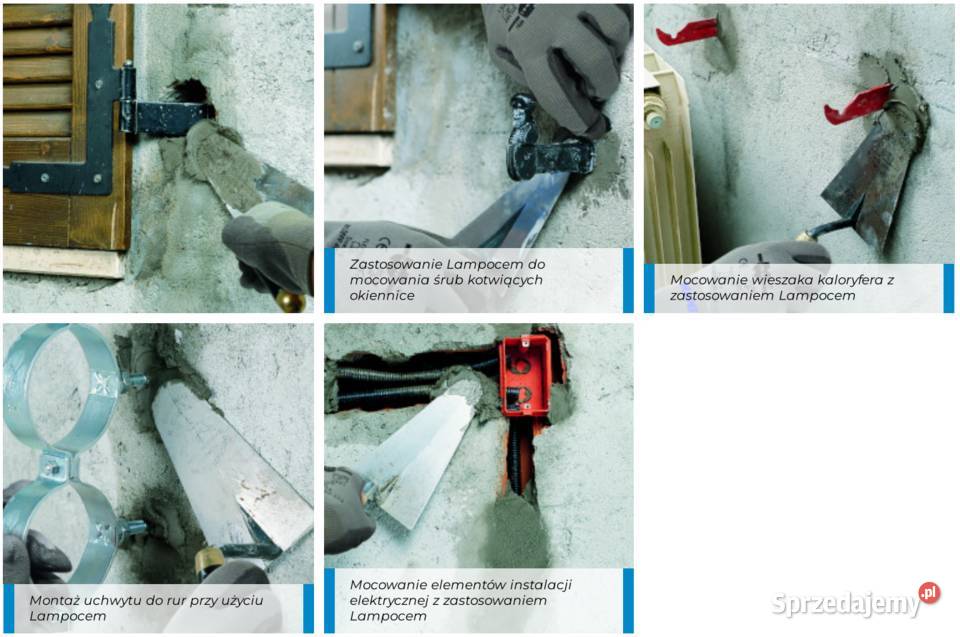 Zastosowanie Lampocem do mocowania śrub kotwiących okiennice

Mocowanie wieszaka kaloryfera z zastosowaniem Lampocem

Montaż uchwytu do rur przy użyciu Lampocem

Mocowanie elementów instalacji elektrycznej z zastosowaniem Lampocem

Sprzedajemy.pl