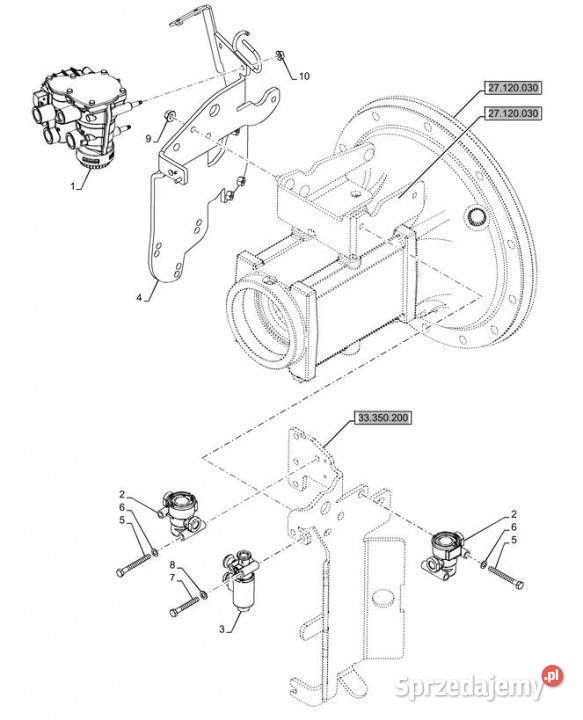 10
27.120.030
27.120.030
9
1
4
33.350.200
2
6
5
2
6
5
8
7
3
Sprzedajemy.pl