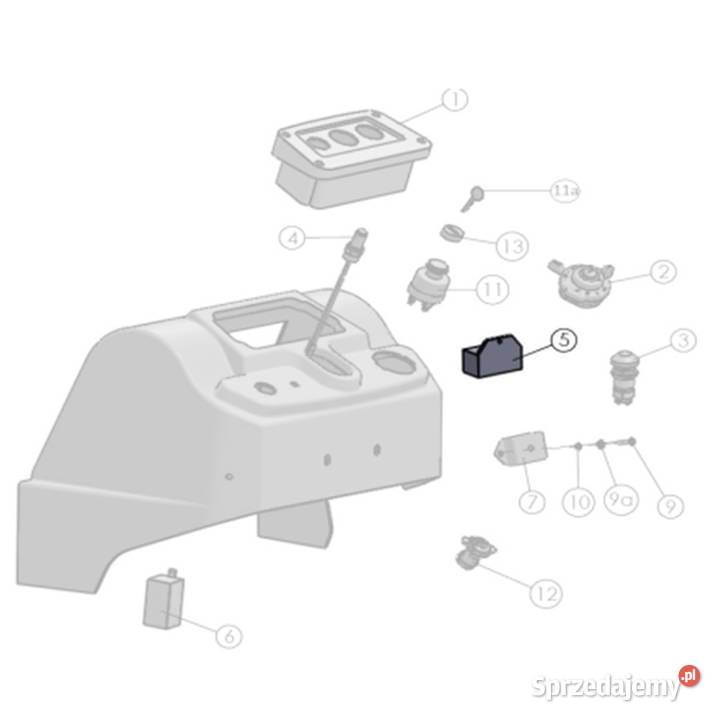 1
11a
4
13
11
2
5
3
7
10
9a
9
12
6
Sprzedajemy.pl