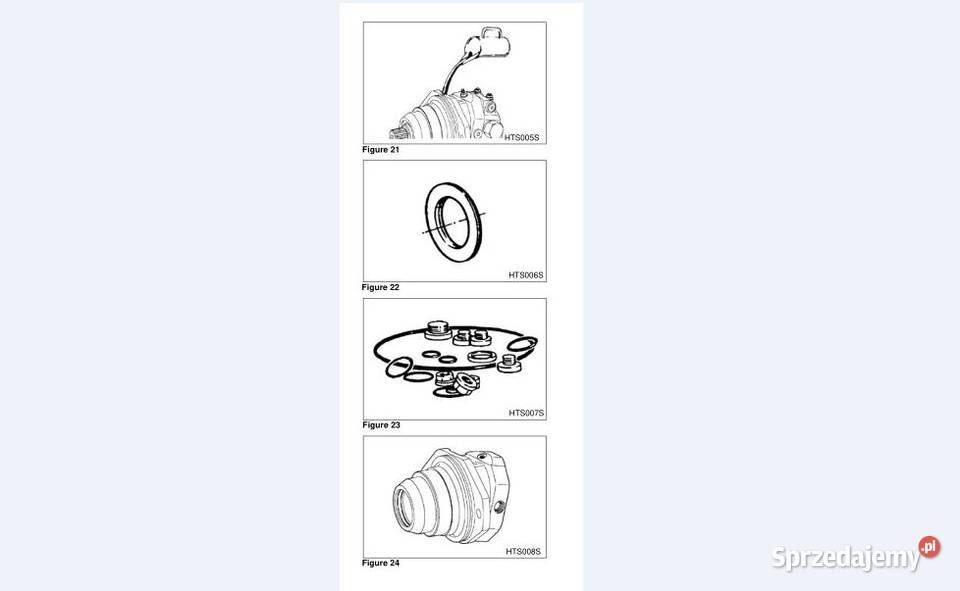 HTS005S
Figure 21

HTS006S
Figure 22

HTS007S
Figure 23

HTS008S
Figure 24

Sprzedajemy.pl