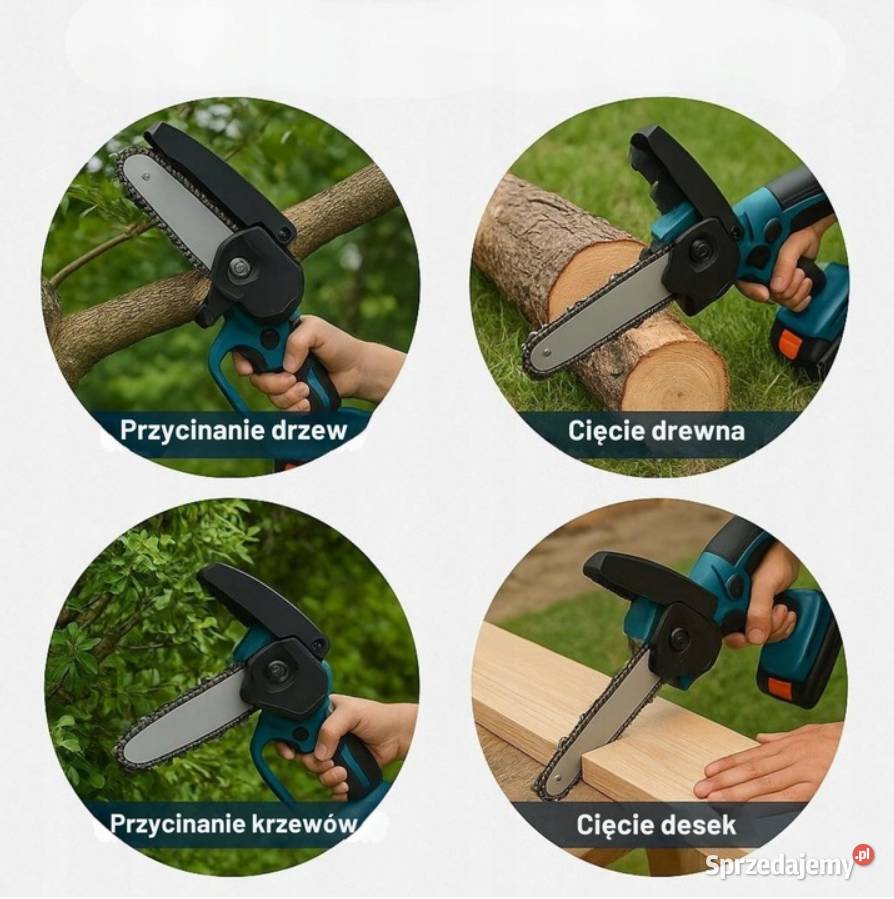 Przycinanie drzew

Cięcie drewna

Przycinanie krzewów

Cięcie desek

Sprzedajemy.pl