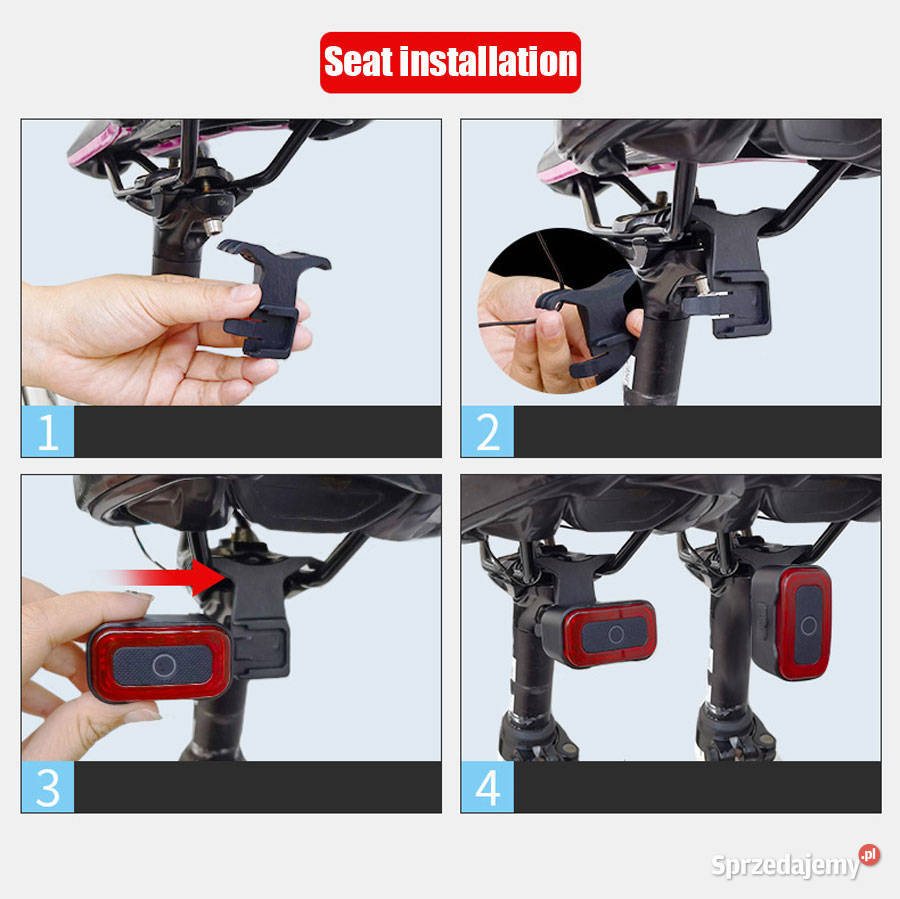 Seat installation

1

2

3

4

Sprzedajemy.pl