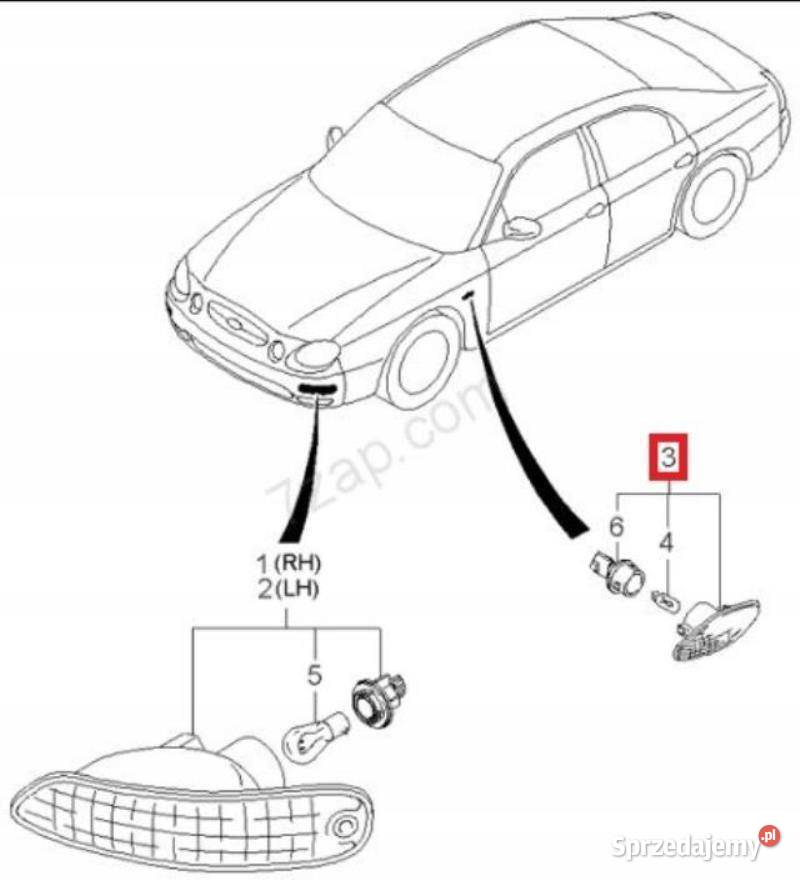 zzap.com

3

6

4

1 (RH)
2 (LH)

5

Sprzedajemy.pl