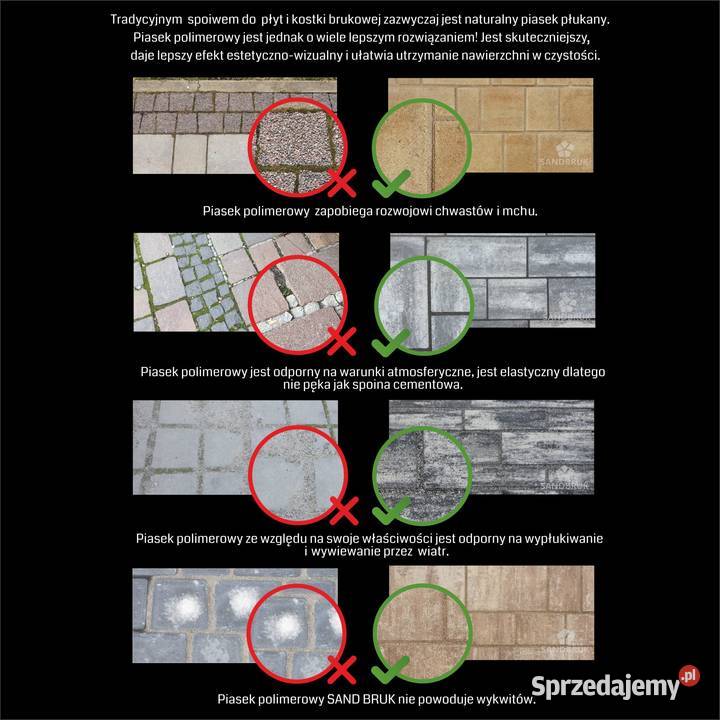 Tradycyjnym spoiwem do płyt i kostki brukowej zazwyczaj jest naturalny piasek płukany. Piasek polimerowy jest jednak o wiele lepszym rozwiązaniem! Jest skuteczniejszy, daje lepszy efekt estetyczno-wizualny i ułatwia utrzymanie nawierzchni w czystości.

SANDBRUK

Piasek polimerowy zapobiega rozwojowi chwastów i mchu.

SANDBRUK

Piasek polimerowy jest odporny na warunki atmosferyczne, jest elastyczny dlatego nie pęka jak spoina cementowa.

SANDBRUK

Piasek polimerowy ze względu na swoje właściwości jest odporny na wypłukiwanie i wywiewanie przez wiatr.

SANDBRUK

Sprzedajemy.pl

Piasek polimerowy SAND BRUK nie powoduje wykwitów.