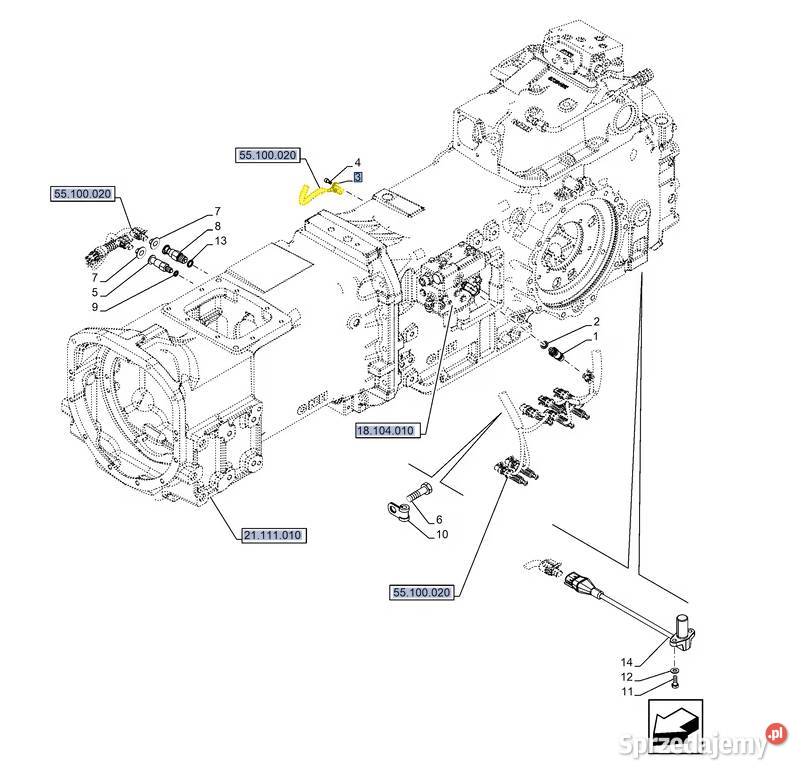 55.100.020
4
3
55.100.020
7
8
13
7
5
9
2
1
18.104.010
6
10
21.111.010
55.100.020
14
12
11
Sprzedajemy.pl