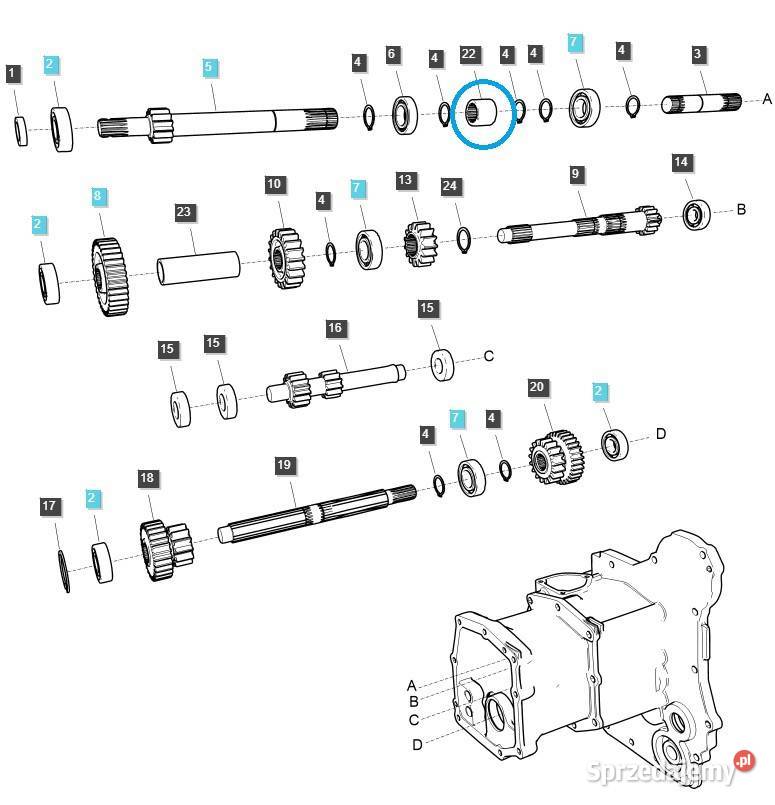 1 2 5 4 6 4 22 4 4 7 4 3 A

2 8 23 10 4 7 13 24 9 14 B

15 15 16 15 C

4 7 4 20 2 D

17 2 18 19

A
B
C
D

Sprzedajemy.pl