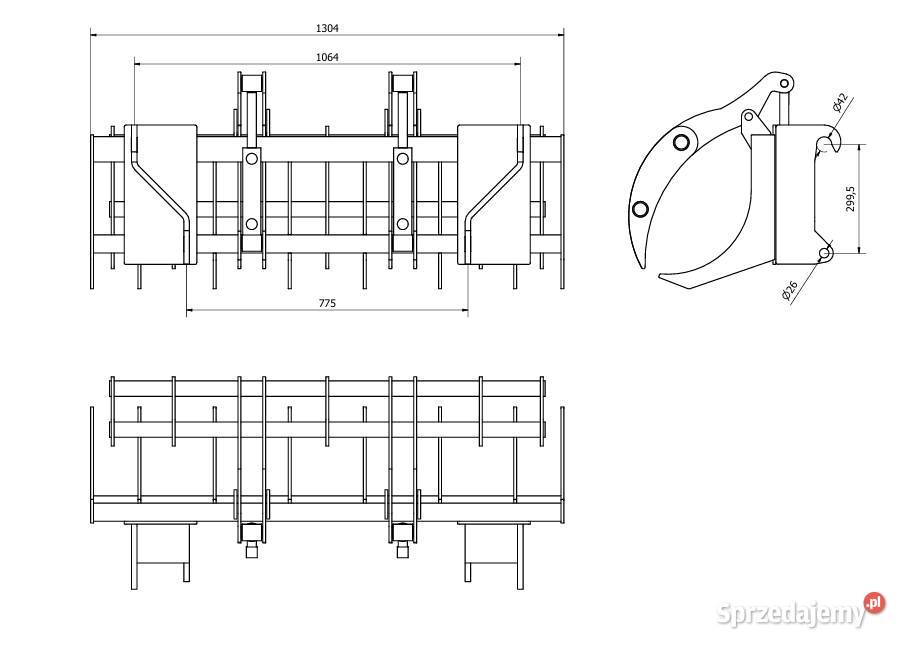 1304

1064

775

Ø42

299,5

Ø26

Sprzedajemy.pl