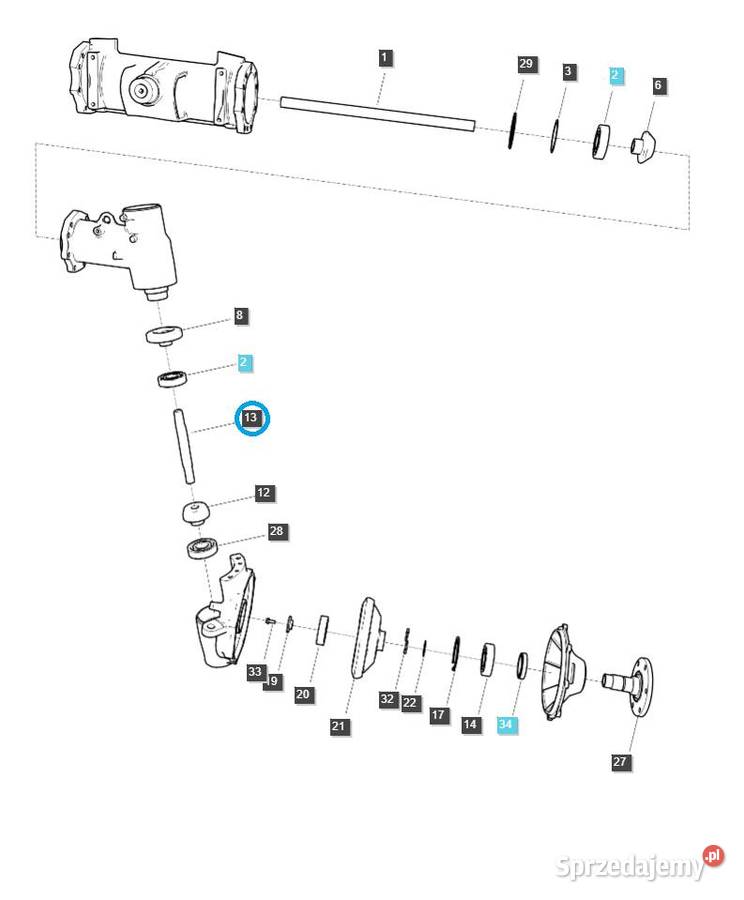 1
29
3
2
6
8
2
13
12
28
33
19
20
21
32
22
17
14
34
27
Sprzedajemy.pl