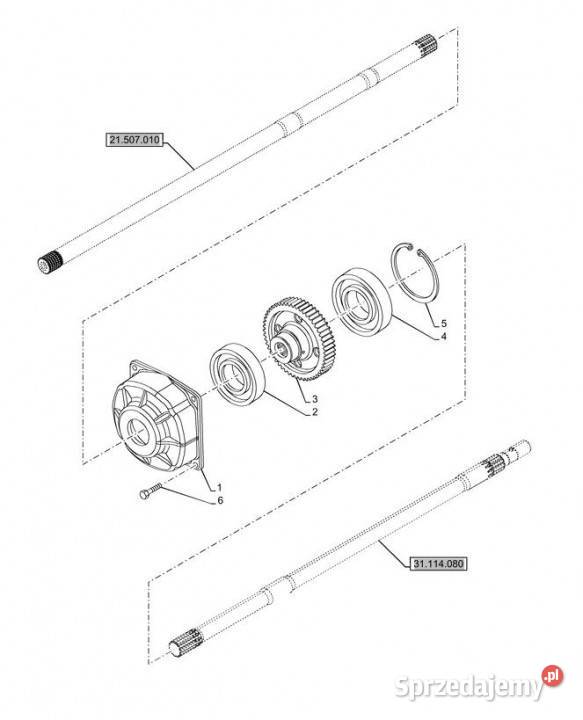 21.507.010

5
4
3
2
1
6

31.114.080

Sprzedajemy.pl