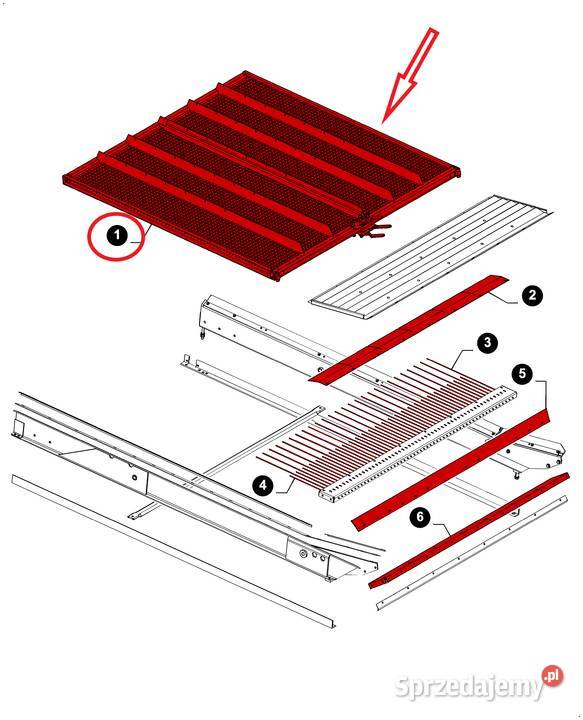 1
2
3
5
4
6
Sprzedajemy.pl