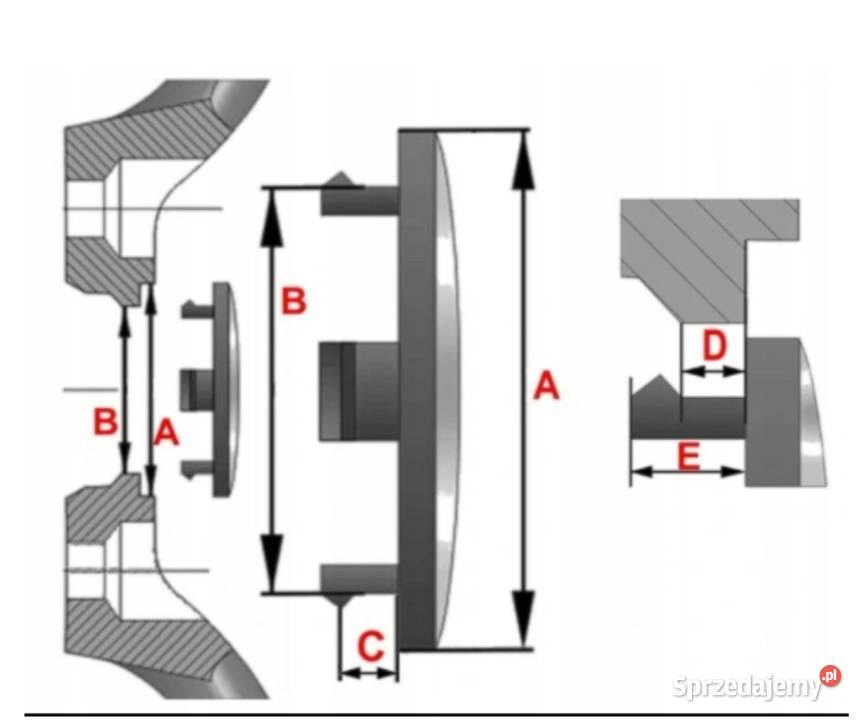 B
A
B
A
C
D
E
Sprzedajemy.pl