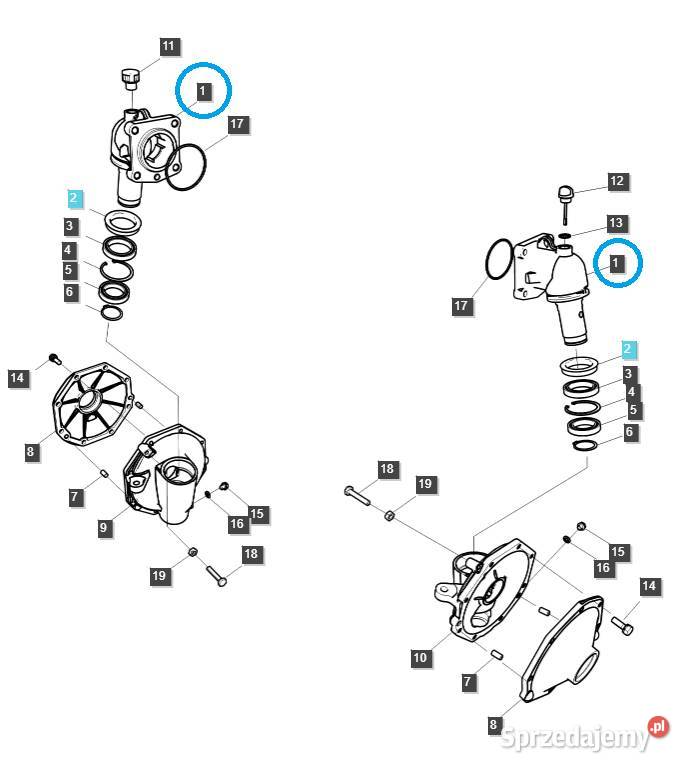 11
1
17
2
3
4
5
6
14
8
7
9
16
15
19
18
12
13
1
17
2
3
4
5
6
18
19
15
16
14
10
7
8
Sprzedajemy.pl