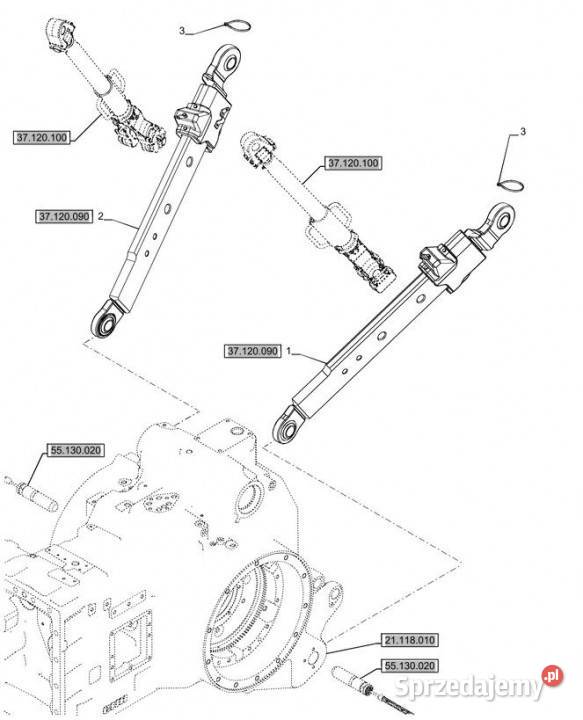 3
37.120.100
37.120.100
3
37.120.090 2
37.120.090 1
55.130.020
21.118.010
55.130.020
Sprzedajemy.pl