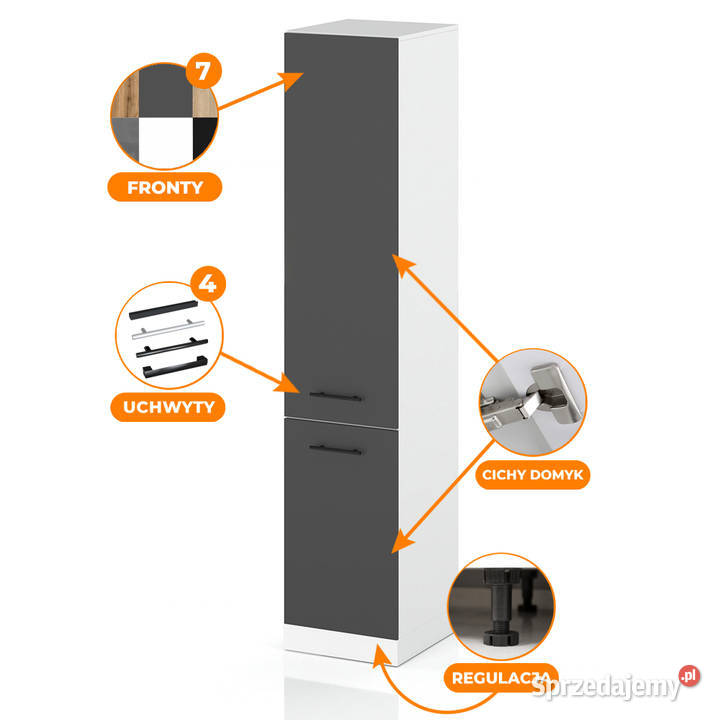 7

FRONTY

4

UCHWYTY

CICHY DOMYK

REGULACJA

Sprzedajemy.pl