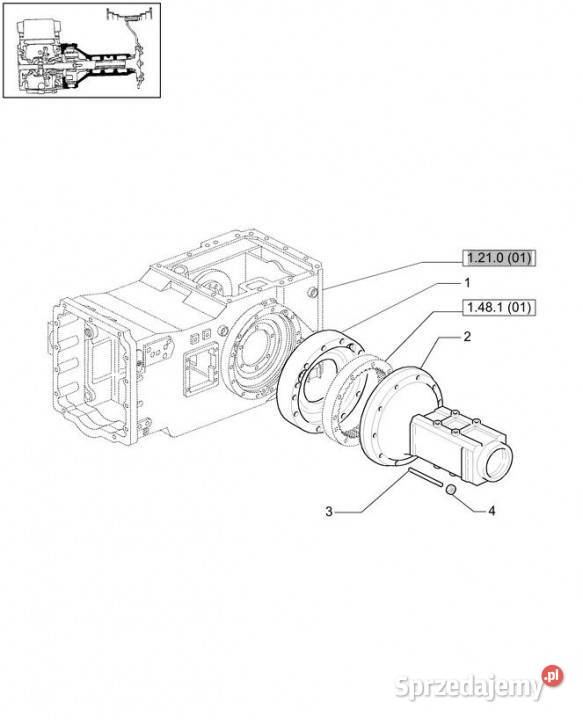 1.21.0 (01)
1
1.48.1 (01)
2
3
4
Sprzedajemy.pl