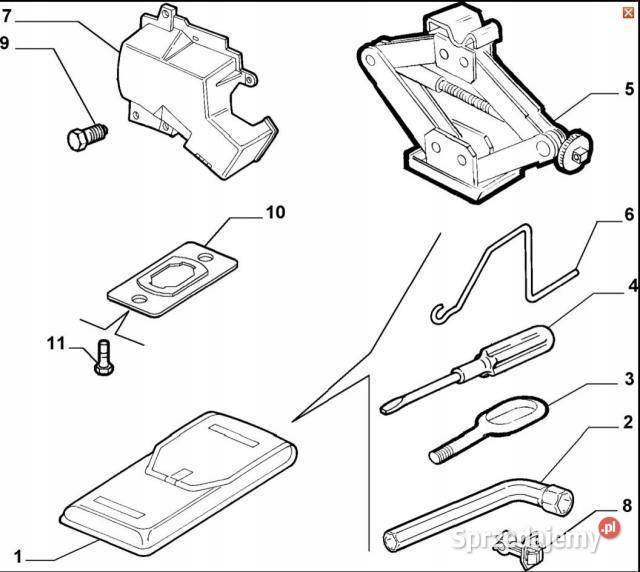 7
9
5
10
6
4
11
3
2
8
1
Sprzedajemy.pl