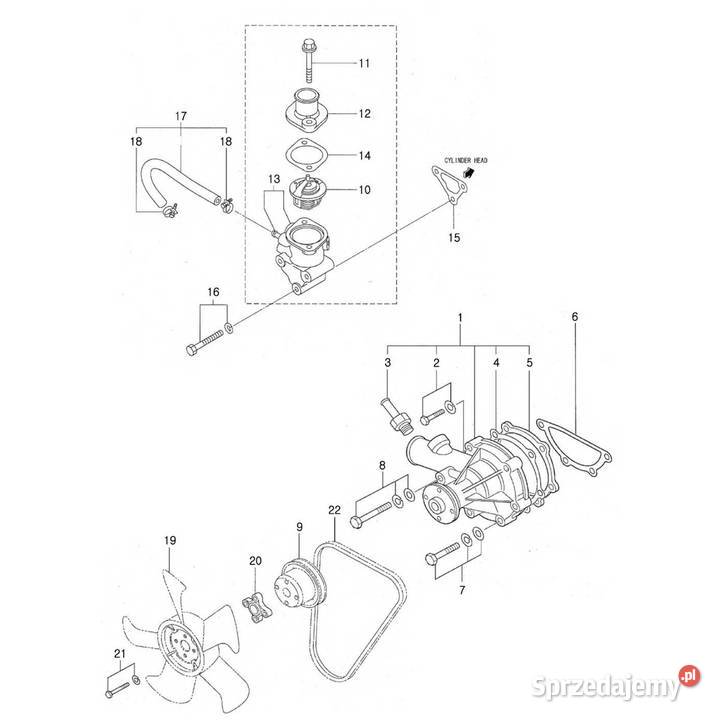 11
12
17
18
18
14
CYLINDER HEAD
13
10
15
16
1
6
3
2
4
5
8
22
9
19
20
7
21
Sprzedajemy.pl