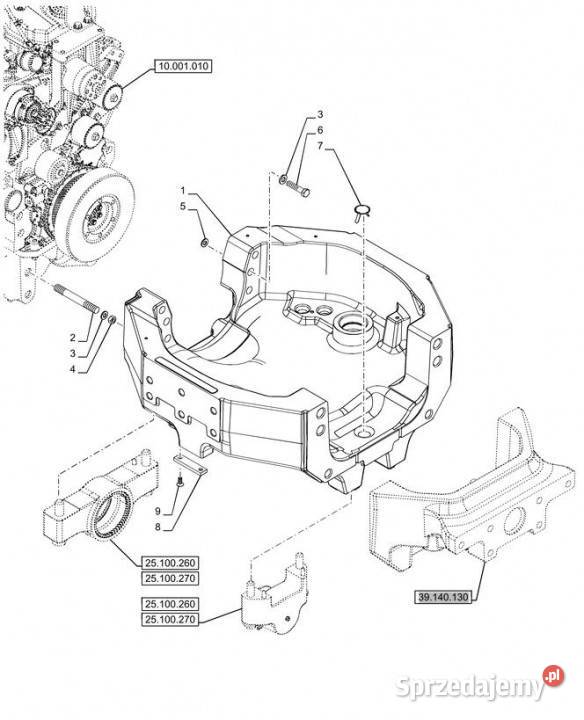 10.001.010

3
6
7
1
5
2
3
4
9
8

25.100.260
25.100.270
25.100.260
25.100.270
39.140.130

Sprzedajemy.pl