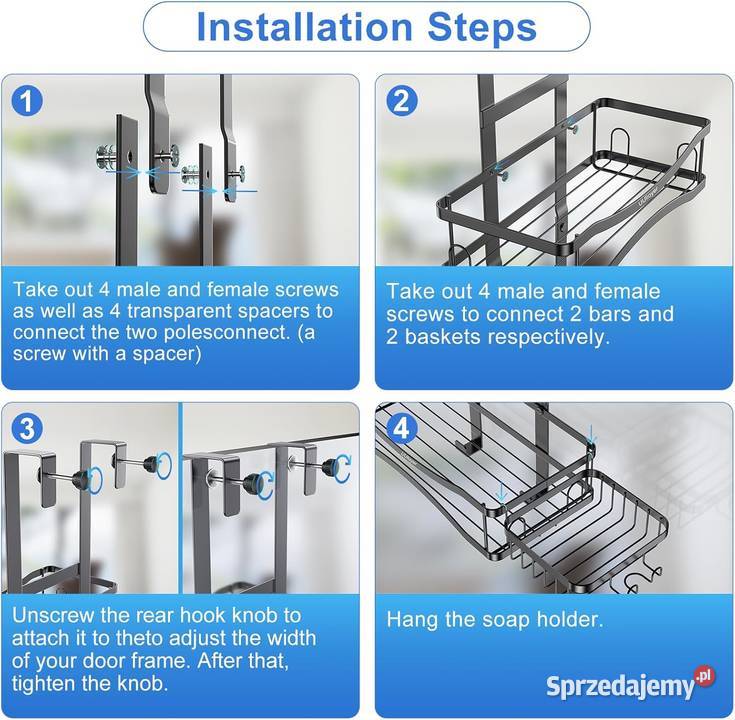 Installation Steps

1

Take out 4 male and female screws as well as 4 transparent spacers to connect the two polesconnect. (a screw with a spacer)

2

Take out 4 male and female screws to connect 2 bars and 2 baskets respectively.

3

Unscrew the rear hook knob to attach it to theto adjust the width of your door frame. After that, tighten the knob.

4

Hang the soap holder.

Sprzedajemy.pl