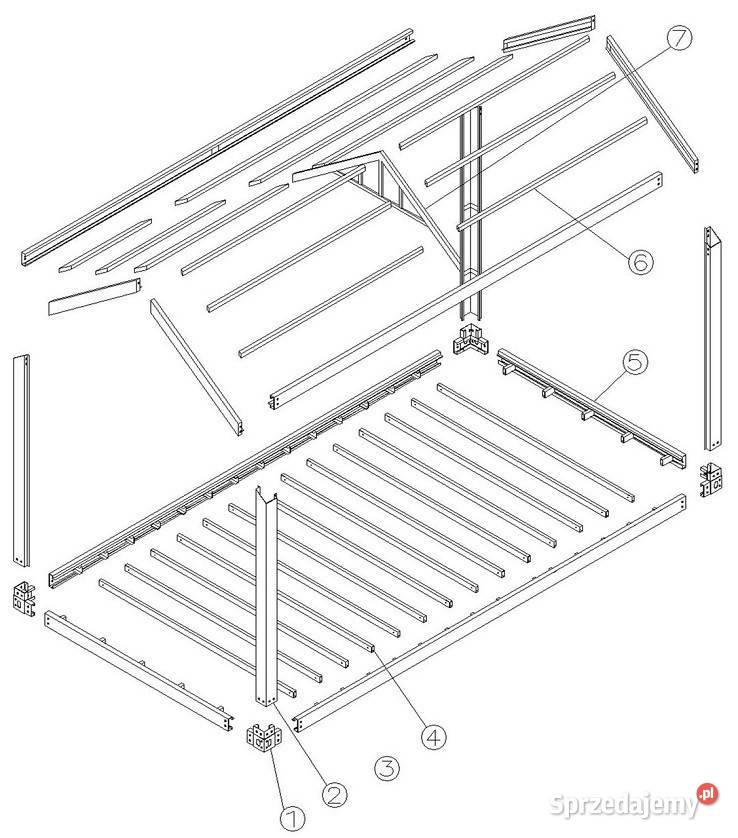 7
6
5
4
3
2
1
Sprzedajemy.pl