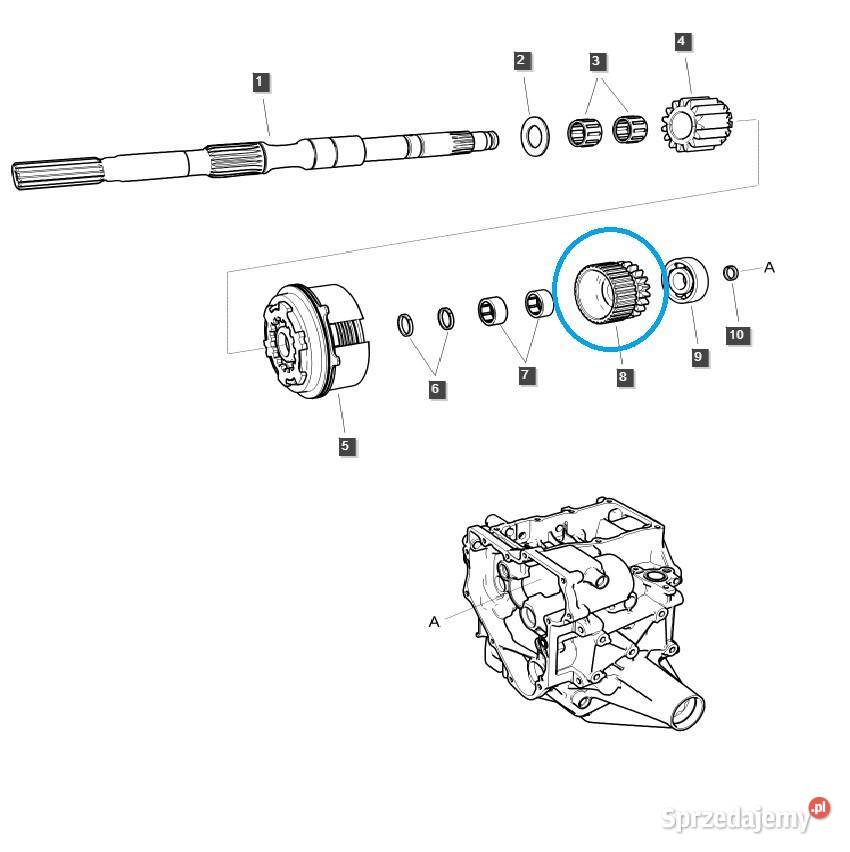 1
2
3
4
A
5
6
7
8
9
10
A
Sprzedajemy.pl