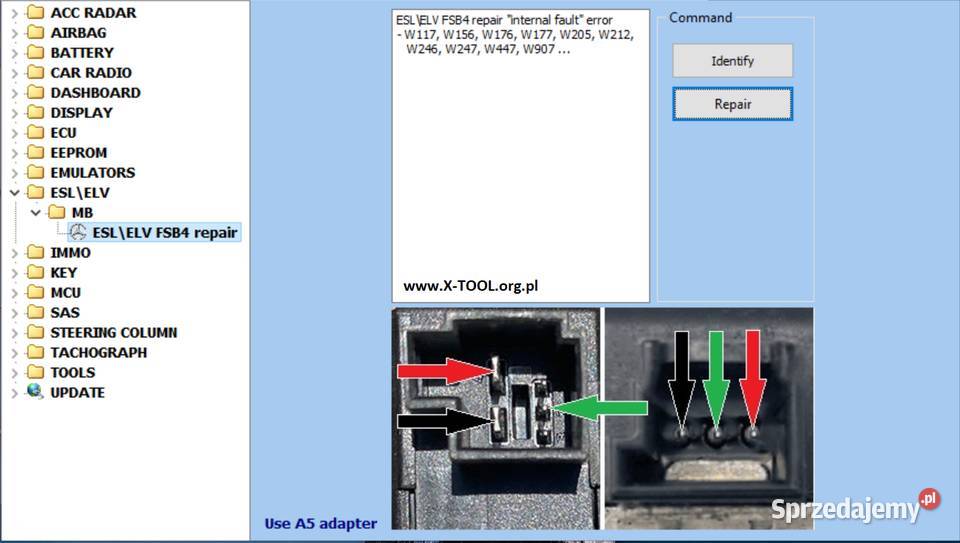 ACC RADAR
AIRBAG
BATTERY
CAR RADIO
DASHBOARD
DISPLAY
ECU
EEPROM
EMULATORS
ESL\ELV
MB
ESL\ELV FSB4 repair
IMMO
KEY
MCU
SAS
STEERING COLUMN
TACHOGRAPH
TOOLS
UPDATE

ESL\ELV FSB4 repair "internal fault" error
- W117, W156, W176, W177, W205, W212, W246, W247, W447, W907 ...

www.X-TOOL.org.pl

Command
Identify
Repair

Use A5 adapter

Sprzedajemy.pl