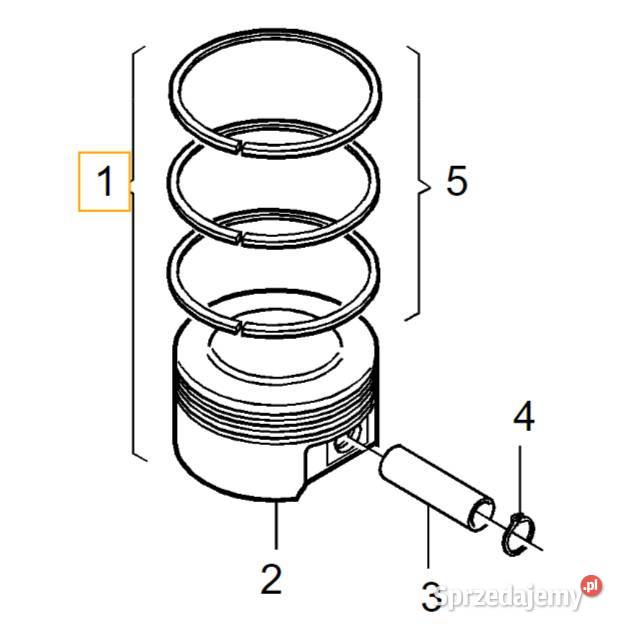 1
5
4
2
3
Sprzedajemy.pl