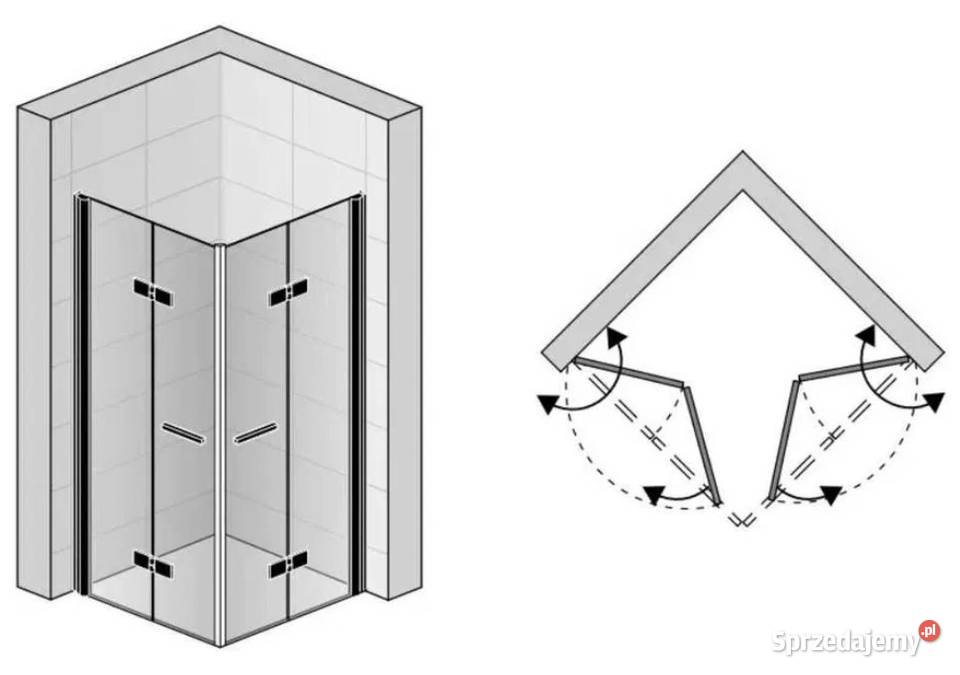 Sprzedajemy.pl