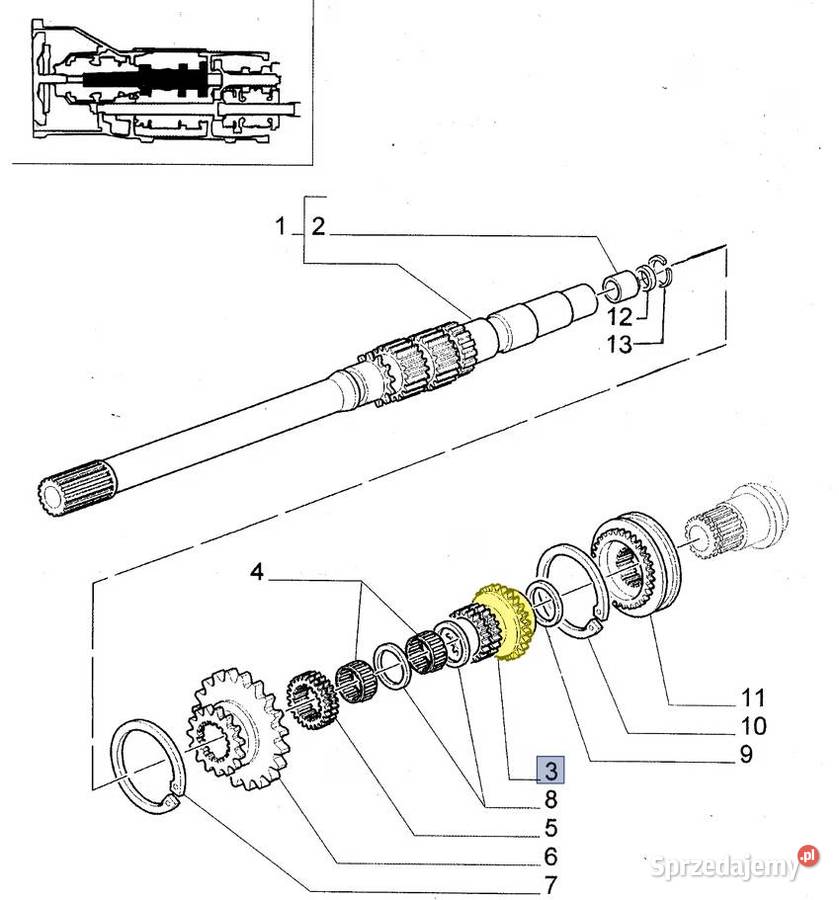 1
2
12
13
4
11
10
9
3
8
5
6
7
Sprzedajemy.pl