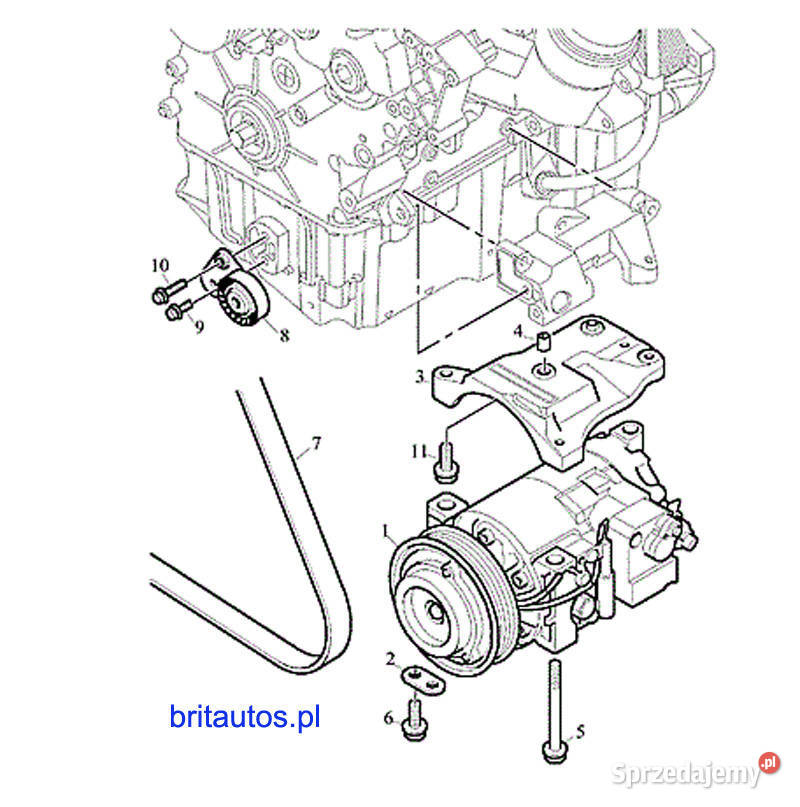 10
9
8
4
3
7
11
1
2
6
5
britautos.pl
Sprzedajemy.pl