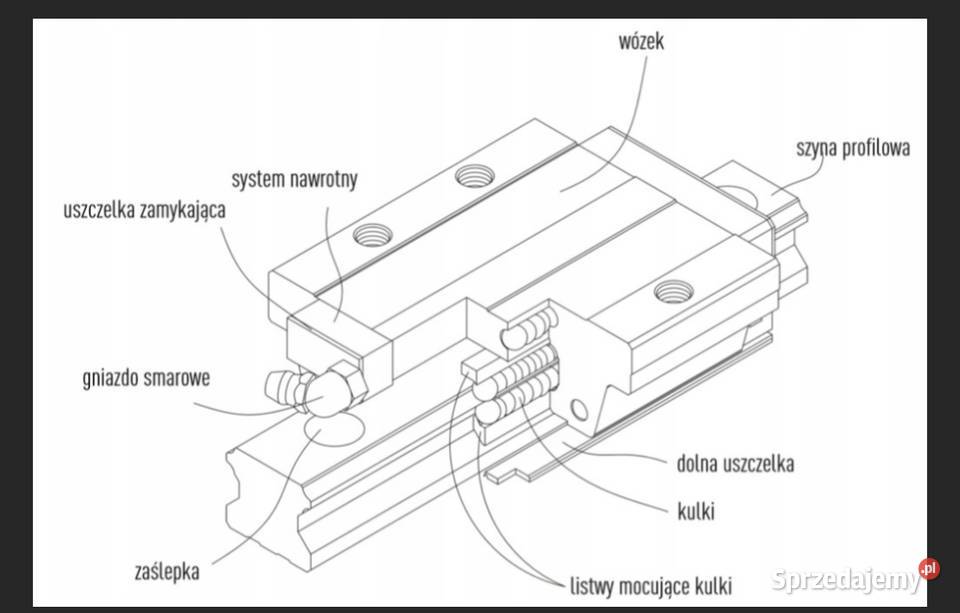 wózek

szyna profilowa

system nawrotny

uszczelka zamykająca

gniazdo smarowe

dolna uszczelka

kulki

zaślepka

listwy mocujące kulki

Sprzedajemy.pl